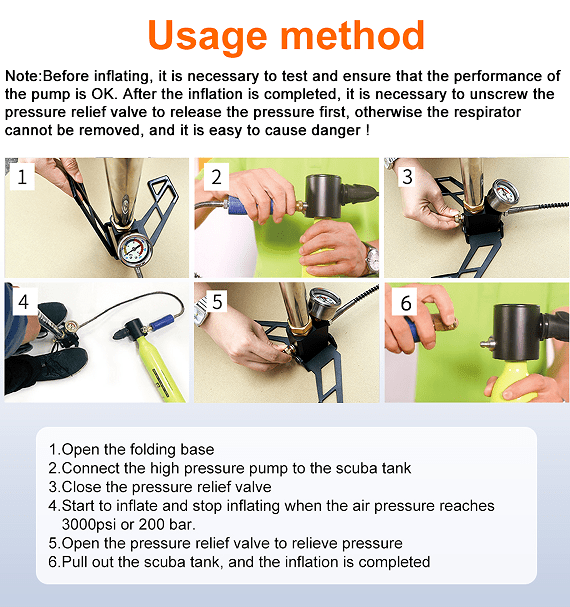 Usage method

Note:Before inflating, it is necessary to test and ensure that the performance of the pump is OK. After the inflation is completed, it is necessary to unscrew the pressure relief valve to release the pressure first, otherwise the respirator cannot be removed, and it is easy to cause danger !

1

2

3

4

5

6

1.Open the folding base
2.Connect the high pressure pump to the scuba tank
3.Close the pressure relief valve
4.Start to inflate and stop inflating when the air pressure reaches 3000psi or 200 bar.
5.Open the pressure relief valve to relieve pressure
6.Pull out the scuba tank, and the inflation is completed